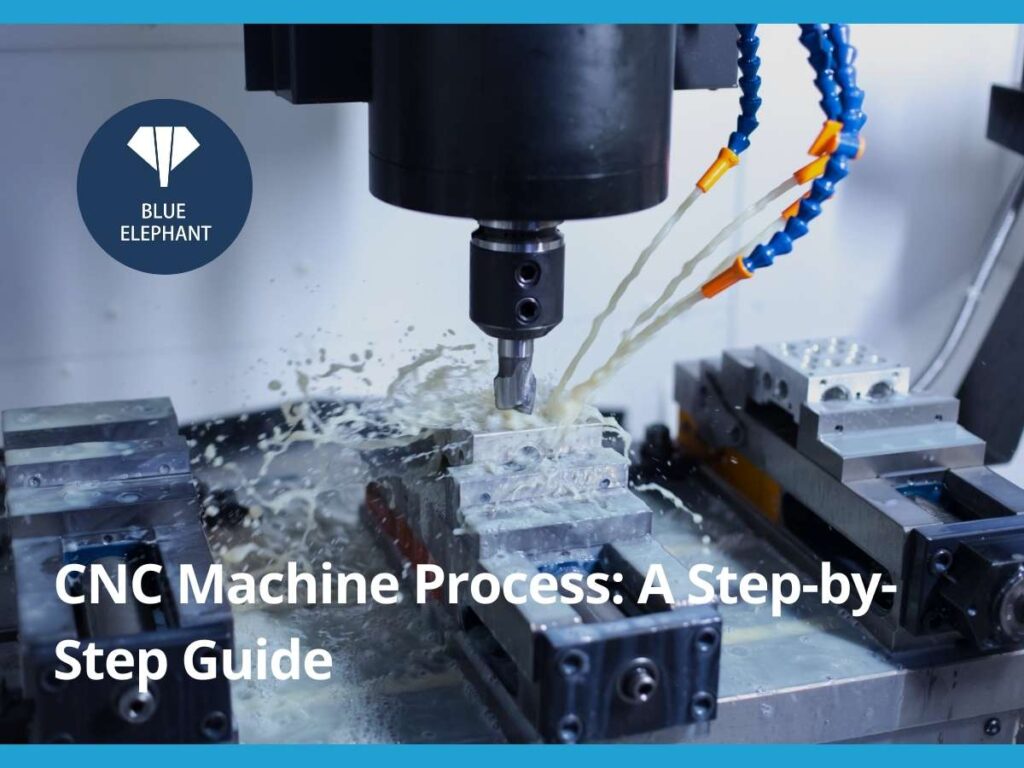 BLUE ELEPHANT

CNC Machine Process: A Step-by-Step Guide