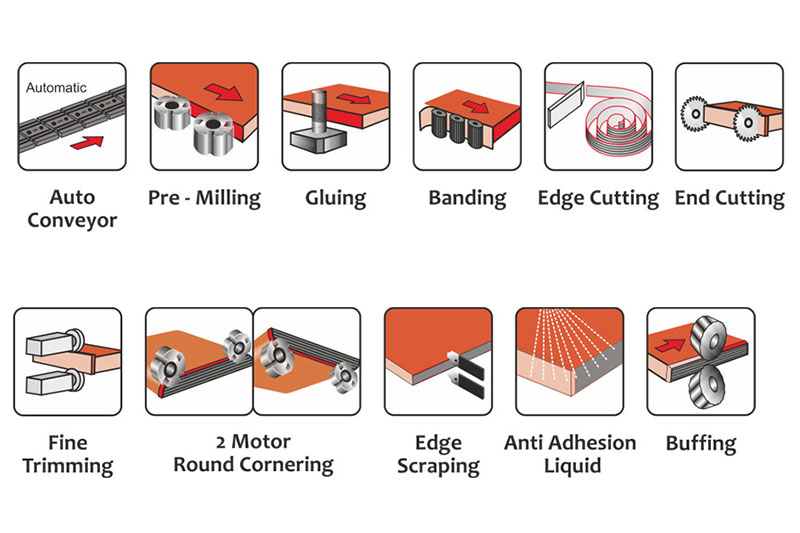 Automatic

Auto Conveyor

Pre - Milling

Gluing

Banding

Edge Cutting

End Cutting

Fine Trimming

2 Motor Round Cornering

Edge Scraping

Anti Adhesion Liquid

Buffing